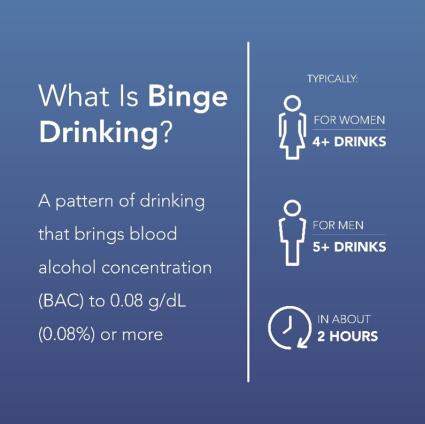 What Is Binge Drinking?

A pattern of drinking that brings blood alcohol concentration (BAC) to 0.08 g/dL (0.08%) or more

TYPICALLY:

FOR WOMEN
4+ DRINKS

FOR MEN
5+ DRINKS

IN ABOUT
2 HOURS